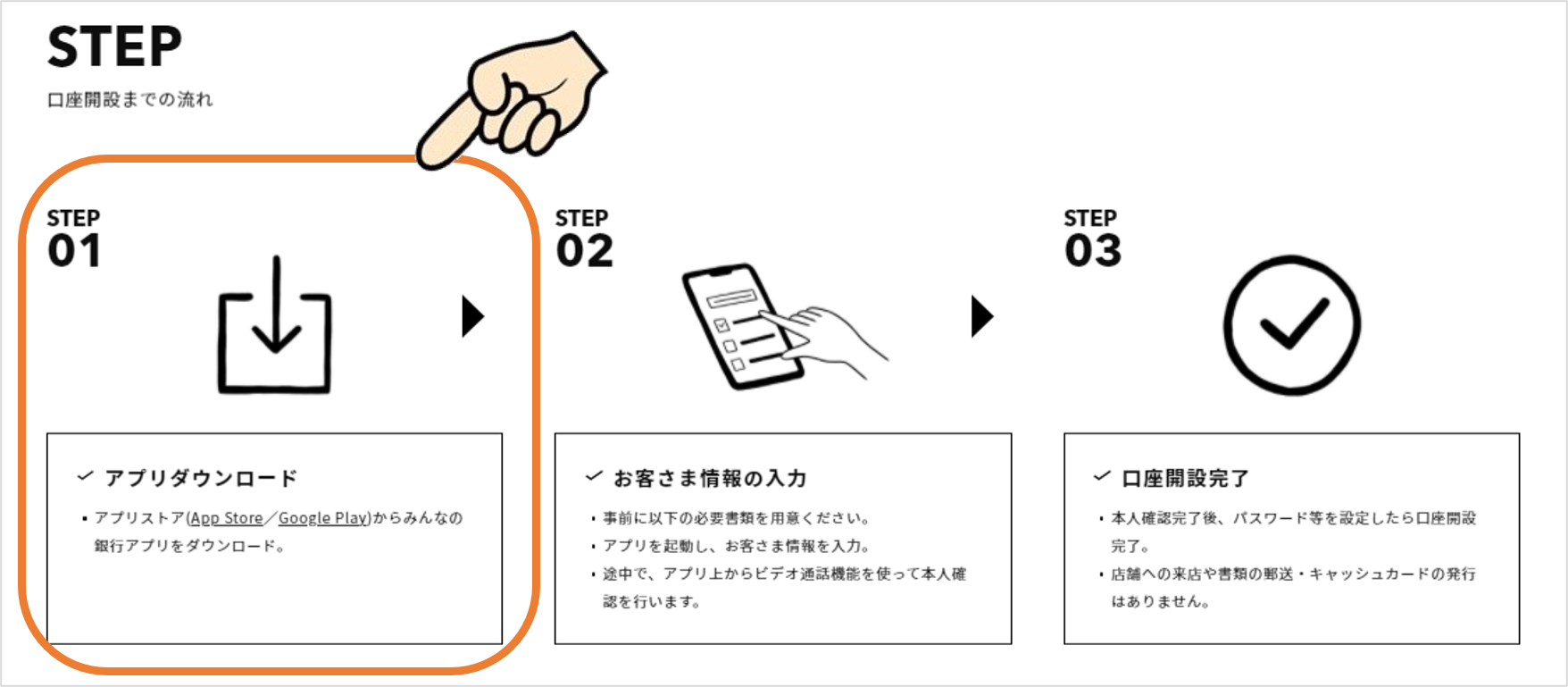 STEP

口座開設までの流れ

STEP
01

✓ アプリダウンロード

・アプリストア(App Store／Google Play)からみんなの銀行アプリをダウンロード。

STEP
02

✓ お客さま情報の入力

・事前に以下の必要書類を用意ください。
・アプリを起動し、お客さま情報を入力。
・途中で、アプリ上からビデオ通話機能を使って本人確認を行います。

STEP
03

✓ 口座開設完了

・本人確認完了後、パスワード等を設定したら口座開設完了。
・店舗への来店や書類の郵送・キャッシュカードの発行はありません。