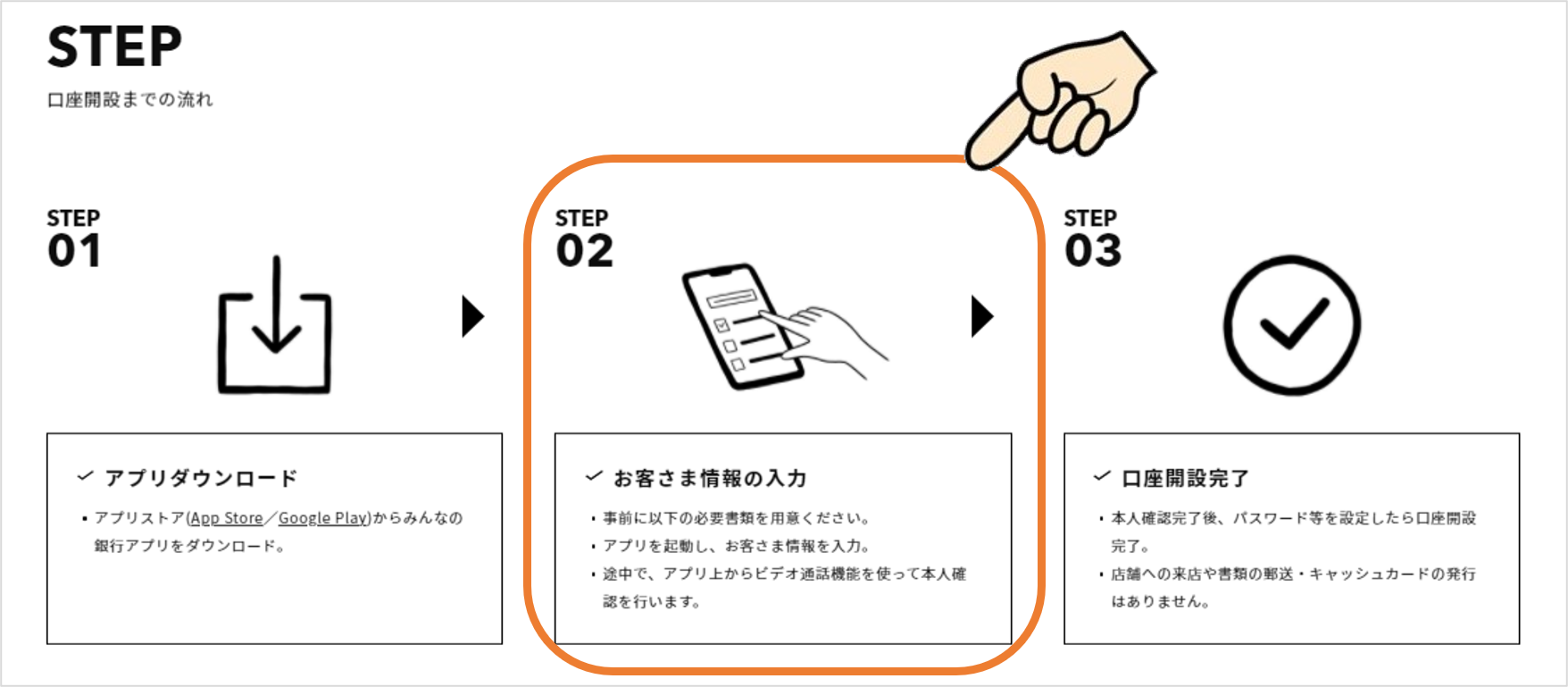 STEP

口座開設までの流れ

STEP
01

✓ アプリダウンロード

・アプリストア(App Store／Google Play)からみんなの銀行アプリをダウンロード。

STEP
02

✓ お客さま情報の入力

・事前に以下の必要書類を用意ください。
・アプリを起動し、お客さま情報を入力。
・途中で、アプリ上からビデオ通話機能を使って本人確認を行います。

STEP
03

✓ 口座開設完了

・本人確認完了後、パスワード等を設定したら口座開設完了。
・店舗への来店や書類の郵送・キャッシュカードの発行はありません。